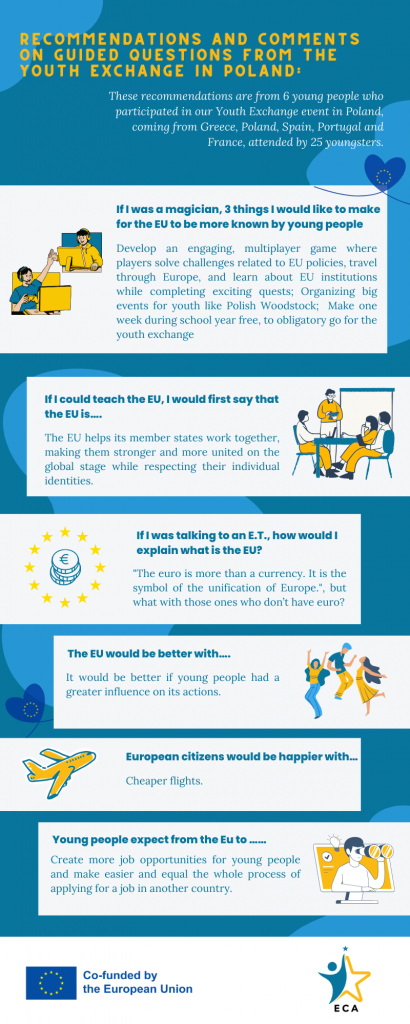 RECOMMENDATIONS AND COMMENTS ON GUIDED QUESTIONS FROM THE YOUTH EXCHANGE IN POLAND:

These recommendations are from 6 young people who participated in our Youth Exchange event in Poland, coming from Greece, Poland, Spain, Portugal and France, attended by 25 youngsters.

If I was a magician, 3 things I would like to make for the EU to be more known by young people

Develop an engaging, multiplayer game where players solve challenges related to EU policies, travel through Europe, and learn about EU institutions while completing exciting quests; Organizing big events for youth like Polish Woodstock; Make one week during school year free, to obligatory go for the youth exchange

If I could teach the EU, I would first say that the EU is....

The EU helps its member states work together, making them stronger and more united on the global stage while respecting their individual identities.

If I was talking to an E.T., how would I explain what is the EU?

"The euro is more than a currency. It is the symbol of the unification of Europe.", but what with those ones who don't have euro?

The EU would be better with....

It would be better if young people had a greater influence on its actions.

European citizens would be happier with...

Cheaper flights.

Young people expect from the Eu to ......

Create more job opportunities for young people and make easier and equal the whole process of applying for a job in another country.

Co-funded by the European Union

ECA