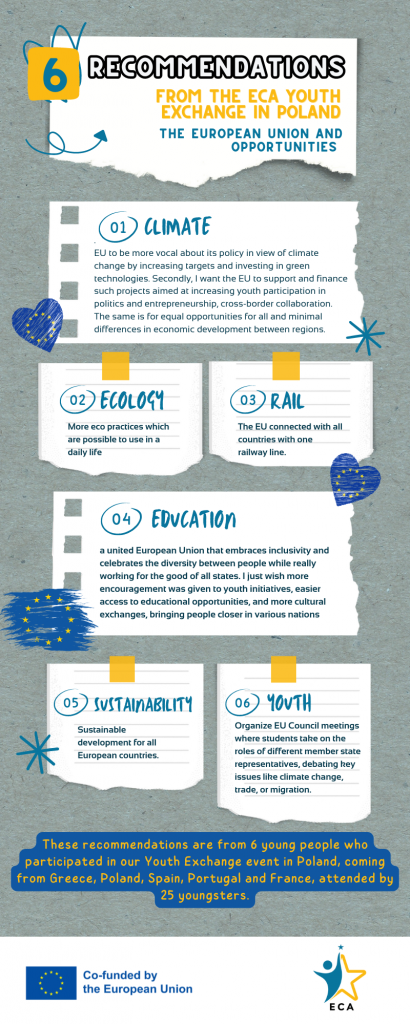 6 RECOMMENDATIONS

FROM THE ECA YOUTH EXCHANGE IN POLAND

THE EUROPEAN UNION AND OPPORTUNITIES

01 CLIMATE

EU to be more vocal about its policy in view of climate change by increasing targets and investing in green technologies. Secondly, I want the EU to support and finance such projects aimed at increasing youth participation in politics and entrepreneurship, cross-border collaboration. The same is for equal opportunities for all and minimal differences in economic development between regions.

02 ECOLOGY

More eco practices which are possible to use in a daily life

03 RAIL

The EU connected with all countries with one railway line.

04 EDUCATION

a united European Union that embraces inclusivity and celebrates the diversity between people while really working for the good of all states. I just wish more encouragement was given to youth initiatives, easier access to educational opportunities, and more cultural exchanges, bringing people closer in various nations

05 SUSTAINABILITY

Sustainable development for all European countries.

06 YOUTH

Organize EU Council meetings where students take on the roles of different member state representatives, debating key issues like climate change, trade, or migration.

These recommendations are from 6 young people who participated in our Youth Exchange event in Poland, coming from Greece, Poland, Spain, Portugal and France, attended by 25 youngsters.

Co-funded by the European Union

ECA